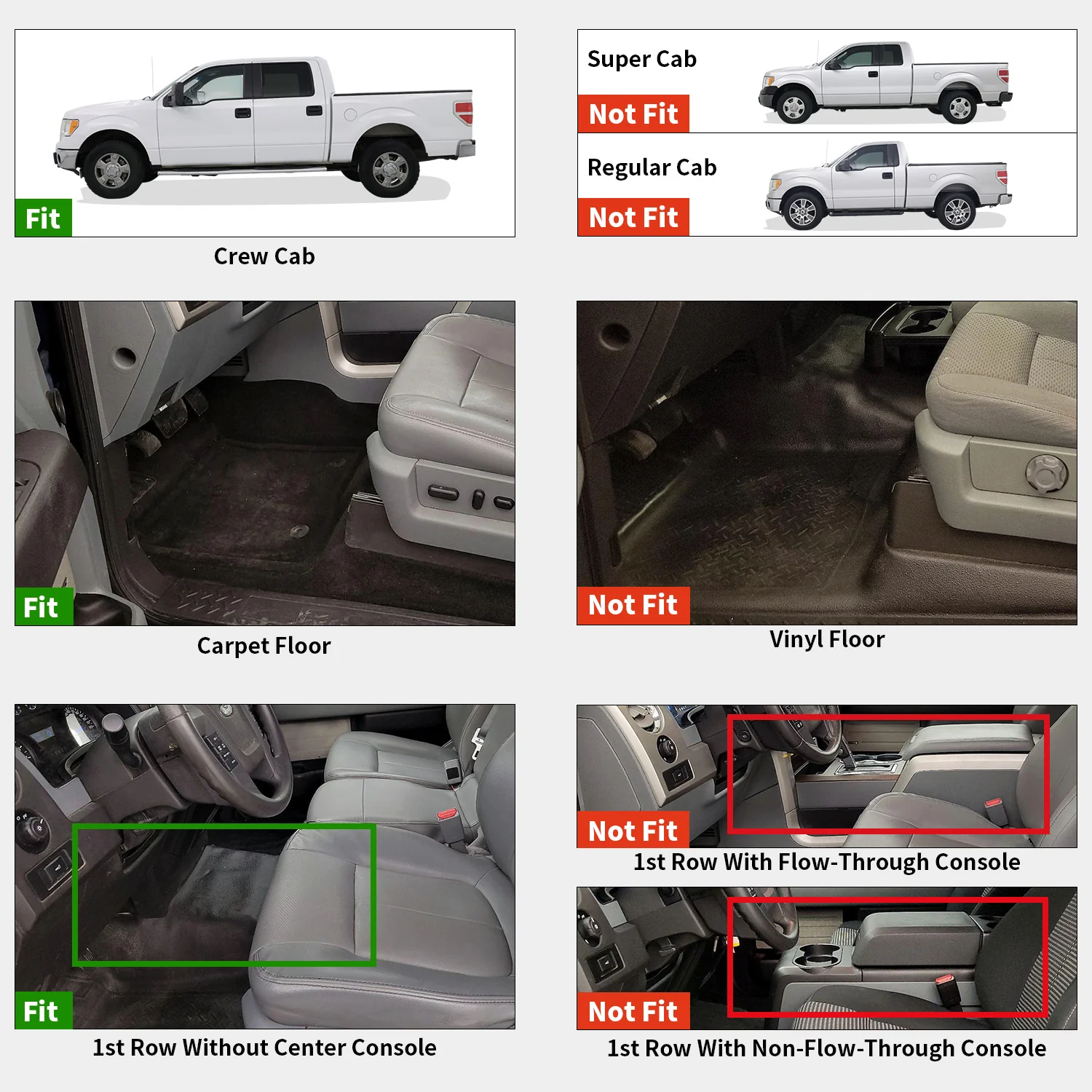 Fit
Crew Cab

Super Cab
Not Fit

Regular Cab
Not Fit

Fit
Carpet Floor

Not Fit
Vinyl Floor

Fit
1st Row Without Center Console

Not Fit
1st Row With Flow-Through Console

Not Fit
1st Row With Non-Flow-Through Console